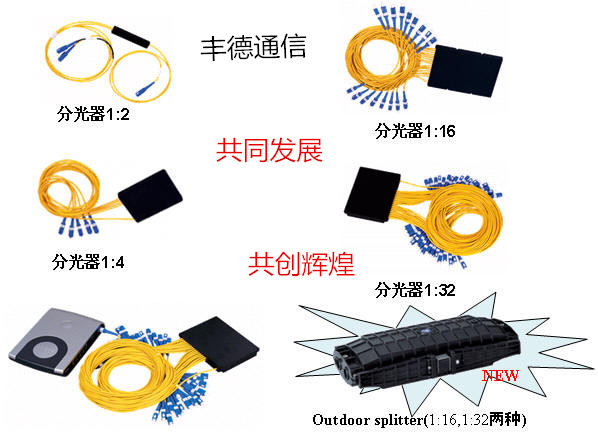 丰德通信

分光器1:2

分光器1:16

共同发展

分光器1:4

共创辉煌

分光器1:32

NEW

Outdoor splitter(1:16,1:32两种)